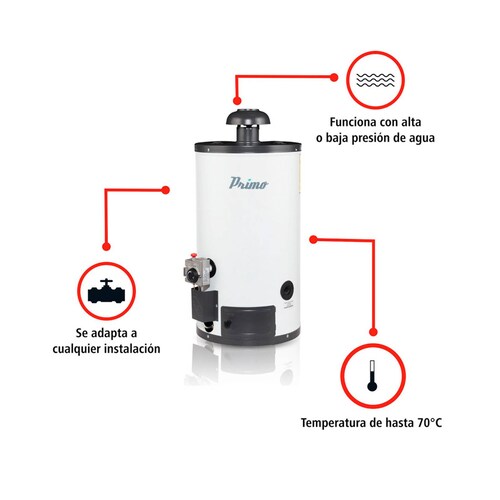 Funciona con alta o baja presión de agua

Primo

Se adapta a cualquier instalación

Temperatura de hasta 70°C