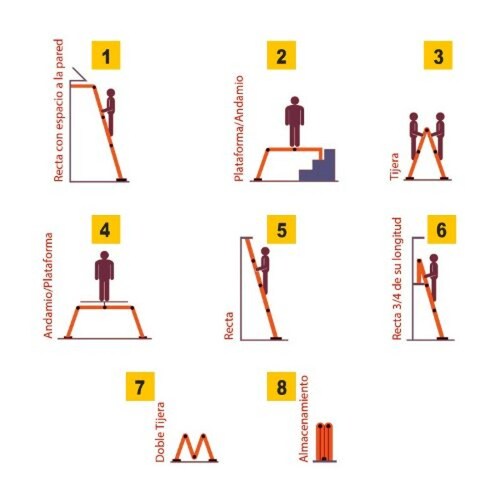 1
Recta con espacio a la pared

2
Plataforma/Andamio

3
Tijera

4
Andamio/Plataforma

5
Recta

6
Recta 3/4 de su longitud

7
Doble Tijera

8
Almacenamiento