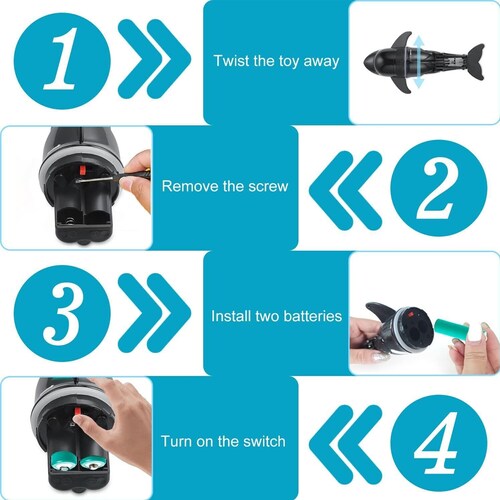 1

Twist the toy away

Remove the screw

2

3

Install two batteries

Turn on the switch

4