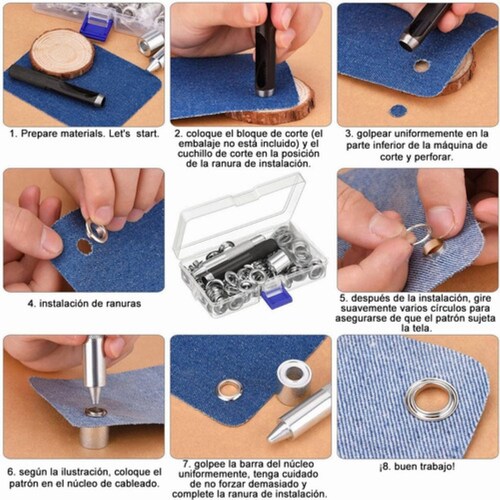 1. Prepare materials. Let's start.

2. coloque el bloque de corte (el embalaje no está incluido) y el cuchillo de corte en la posición de la ranura de instalación.

3. golpear uniformemente en la parte inferior de la máquina de corte y perforar.

4. instalación de ranuras

5. después de la instalación, gire suavemente varios círculos para asegurarse de que el patrón sujeta la tela.

6. según la ilustración, coloque el patrón en el núcleo de cableado.

7. golpee la barra del núcleo uniformemente, tenga cuidado de no forzar demasiado y complete la ranura de instalación.

¡8. buen trabajo!