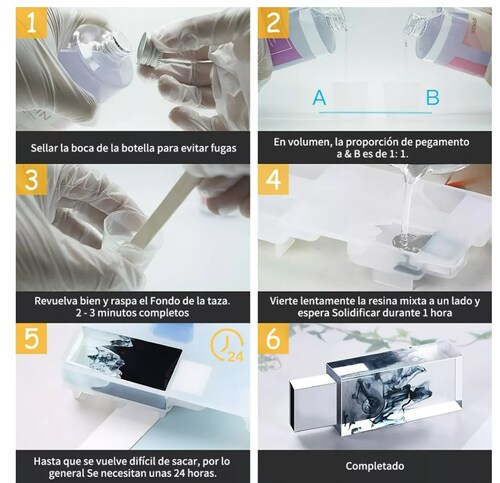 1

Sellar la boca de la botella para evitar fugas

2

A

B

En volumen, la proporción de pegamento a & B es de 1: 1.

3

Revuelva bien y raspa el Fondo de la taza. 2 - 3 minutos completos

4

Vierte lentamente la resina mixta a un lado y espera Solidificar durante 1 hora

5

24

Hasta que se vuelve difícil de sacar, por lo general Se necesitan unas 24 horas.

6

Completado