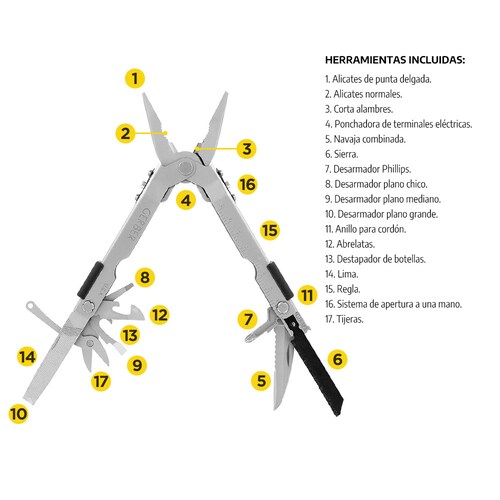 1
2
3
16
4
15
GERBER
8
11
12
7
13
14
9
6
17
5
10

HERRAMIENTAS INCLUIDAS:
1. Alicates de punta delgada.
2. Alicates normales.
3. Corta alambres.
4. Ponchadora de terminales eléctricas.
5. Navaja combinada.
6. Sierra.
7. Desarmador Phillips.
8. Desarmador plano chico.
9. Desarmador plano mediano.
10. Desarmador plano grande.
11. Anillo para cordón.
12. Abrelatas.
13. Destapador de botellas.
14. Lima.
15. Regla.
16. Sistema de apertura a una mano.
17. Tijeras.