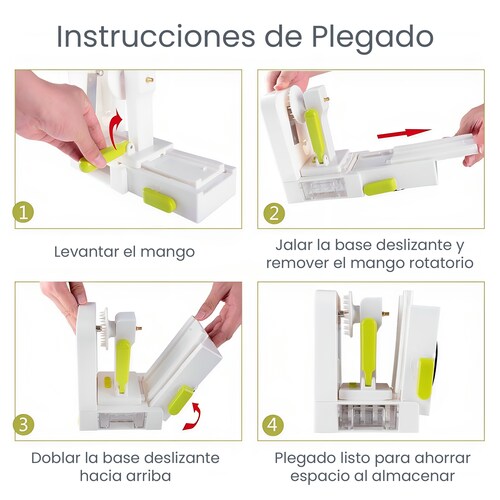 Instrucciones de Plegado

1

Levantar el mango

2

Jalar la base deslizante y remover el mango rotatorio

3

Doblar la base deslizante hacia arriba

4

Plegado listo para ahorrar espacio al almacenar