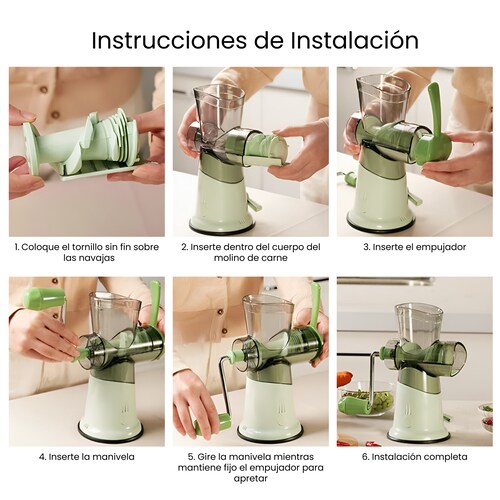 Instrucciones de Instalación

1. Coloque el tornillo sin fin sobre las navajas

2. Inserte dentro del cuerpo del molino de carne

3. Inserte el empujador

4. Inserte la manivela

5. Gire la manivela mientras mantiene fijo el empujador para apretar

6. Instalación completa