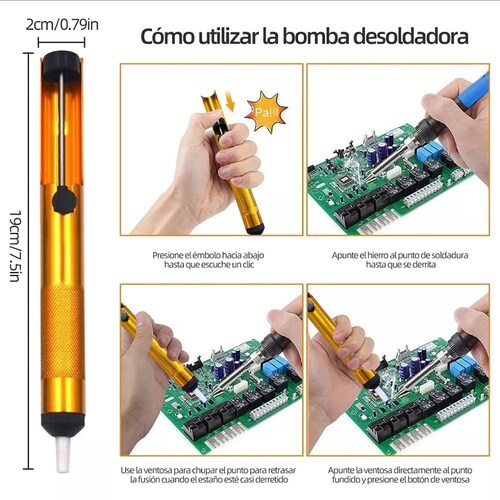 2cm/0.79in

19cm/7.5in

Cómo utilizar la bomba desoldadora

Pa!!!

Presione el émbolo hacia abajo hasta que escuche un clic

Apunte el hierro al punto de soldadura hasta que se derrita

Use la ventosa para chupar el punto para retrasar la fusión cuando el estaño esté casi derretido

Apunte la ventosa directamente al punto fundido y presione el botón de ventosa