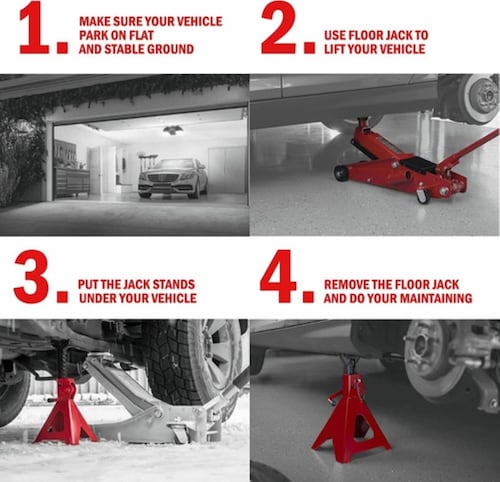 1. MAKE SURE YOUR VEHICLE PARK ON FLAT AND STABLE GROUND

2. USE FLOOR JACK TO LIFT YOUR VEHICLE

3. PUT THE JACK STANDS UNDER YOUR VEHICLE

4. REMOVE THE FLOOR JACK AND DO YOUR MAINTAINING