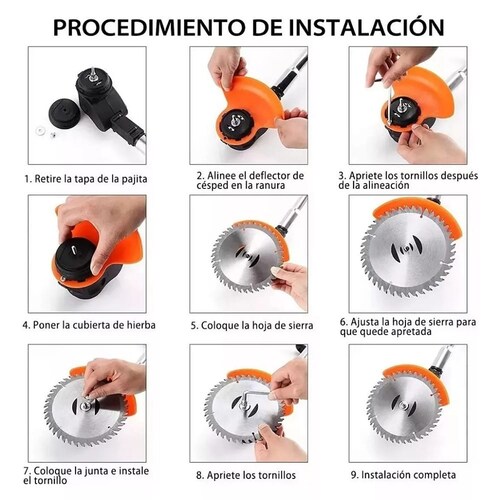 PROCEDIMIENTO DE INSTALACIÓN

1. Retire la tapa de la pajita

2. Alinee el deflector de césped en la ranura

3. Apriete los tornillos después de la alineación

4. Poner la cubierta de hierba

5. Coloque la hoja de sierra

6. Ajusta la hoja de sierra para que quede apretada

7. Coloque la junta e instale el tornillo

8. Apriete los tornillos

9. Instalación completa