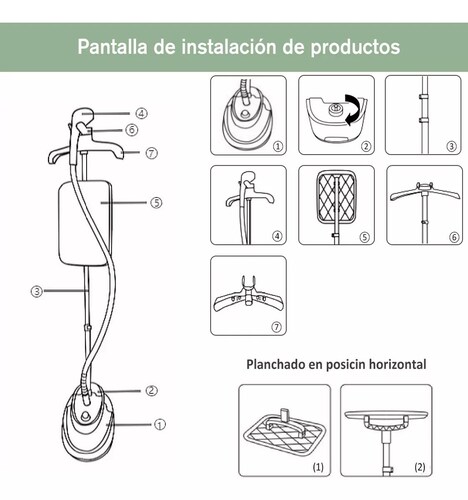 Pantalla de instalación de productos

④
⑥
⑦
⑤
③
②
①

①
②
③
④
⑤
⑥
⑦

Planchado en posicin horizontal

(1)
(2)