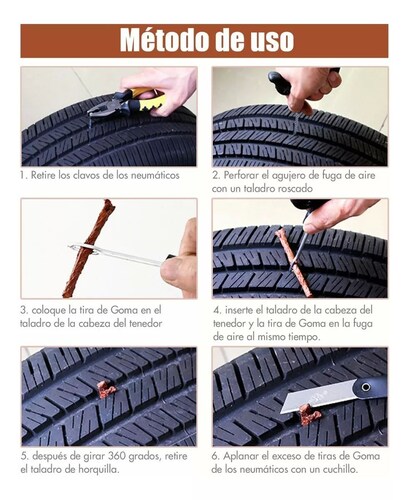 Método de uso

1. Retire los clavos de los neumáticos

2. Perforar el agujero de fuga de aire con un taladro roscado

3. coloque la tira de Goma en el taladro de la cabeza del tenedor

4. inserte el taladro de la cabeza del tenedor y la tira de Goma en la fuga de aire al mismo tiempo.

5. después de girar 360 grados, retire el taladro de horquilla.

6. Aplanar el exceso de tiras de Goma de los neumáticos con un cuchillo.