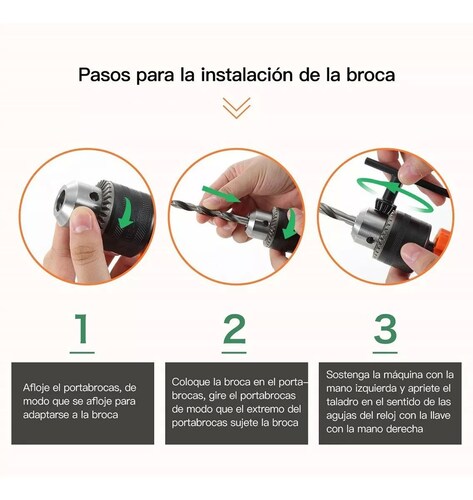 Pasos para la instalación de la broca

1

Afloje el portabrocas, de modo que se afloje para adaptarse a la broca

2

Coloque la broca en el portabrocas, gire el portabrocas de modo que el extremo del portabrocas sujete la broca

3

Sostenga la máquina con la mano izquierda y apriete el taladro en el sentido de las agujas del reloj con la llave con la mano derecha