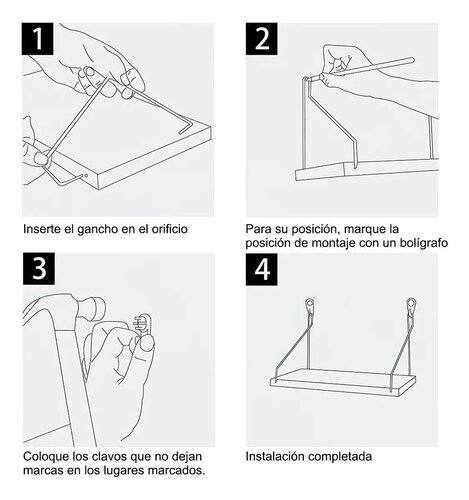 1

Inserte el gancho en el orificio

2

Para su posición, marque la posición de montaje con un bolígrafo

3

Coloque los clavos que no dejan marcas en los lugares marcados.

4

Instalación completada