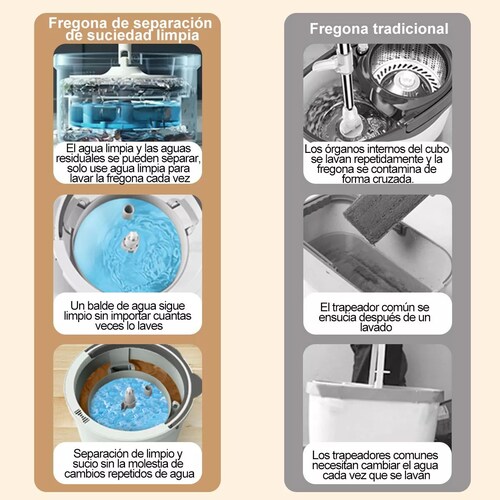 Fregona de separación de suciedad limpia

El agua limpia y las aguas residuales se pueden separar, solo use agua limpia para lavar la fregona cada vez

Un balde de agua sigue limpio sin importar cuantas veces lo laves

Separación de limpio y sucio sin la molestia de cambios repetidos de agua

Fregona tradicional

Los órganos internos del cubo se lavan repetidamente y la fregona se contamina de forma cruzada.

El trapeador común se ensucia después de un lavado

Los trapeadores comunes necesitan cambiar el agua cada vez que se lavan