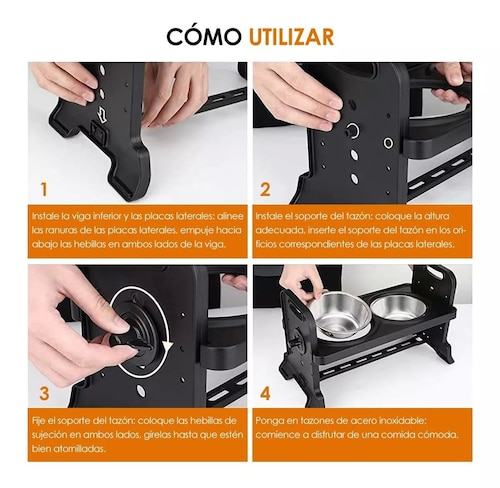 CÓMO UTILIZAR

1

Instale la viga inferior y las placas laterales: alinee las ranuras de las placas laterales, empuje hacia abajo las hebillas en ambos lados de la viga.

2

Instale el soporte del tazón: coloque la altura adecuada, inserte el soporte del tazón en los orificios correspondientes de las placas laterales.

3

Fije el soporte del tazón: coloque las hebillas de sujeción en ambos lados, gírelas hasta que estén bien atornilladas.

4

Ponga en tazones de acero inoxidable: comience a disfrutar de una comida cómoda.