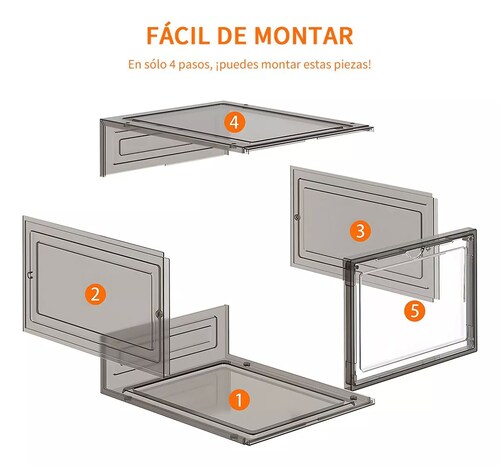 FÁCIL DE MONTAR

En sólo 4 pasos, ¡puedes montar estas piezas!

4

3

2

5

1