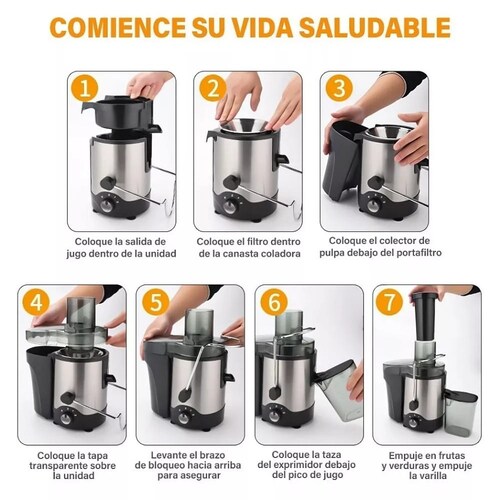 COMIENCE SU VIDA SALUDABLE

1
Coloque la salida de jugo dentro de la unidad

2
Coloque el filtro dentro de la canasta coladora

3
Coloque el colector de pulpa debajo del portafiltro

4
Coloque la tapa transparente sobre la unidad

5
Levante el brazo de bloqueo hacia arriba para asegurar

6
Coloque la taza del exprimidor debajo del pico de jugo

7
Empuje en frutas y verduras y empuje la varilla