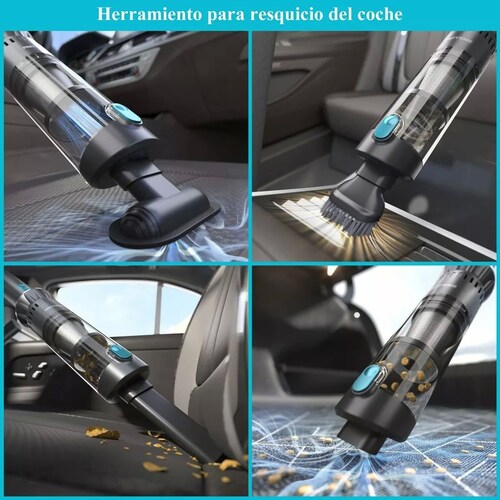 Herramiento para resquicio del coche