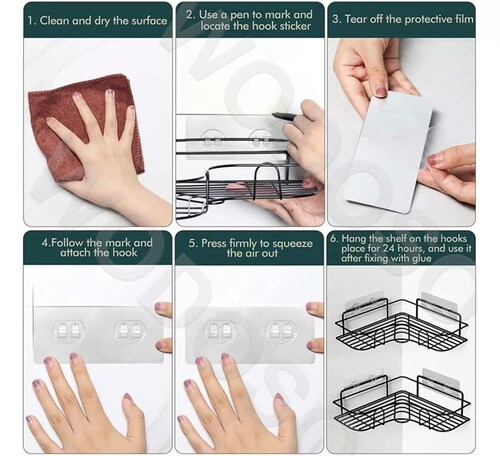 1. Clean and dry the surface

2. Use a pen to mark and locate the hook sticker

3. Tear off the protective film

4.Follow the mark and attach the hook

5. Press firmly to squeeze the air out

6. Hang the shelf on the hooks place for 24 hours, and use it after fixing with glue