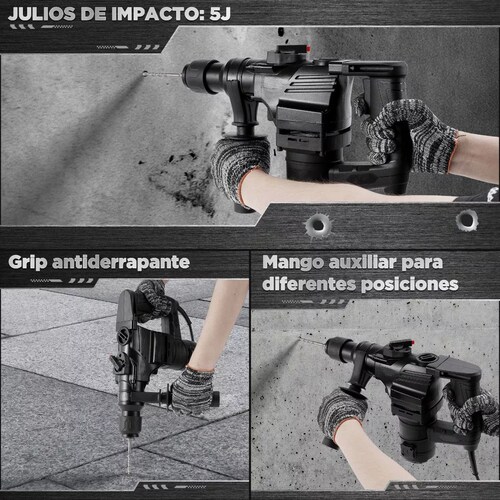 JULIOS DE IMPACTO: 5J

Grip antiderrapante

Mango auxiliar para diferentes posiciones