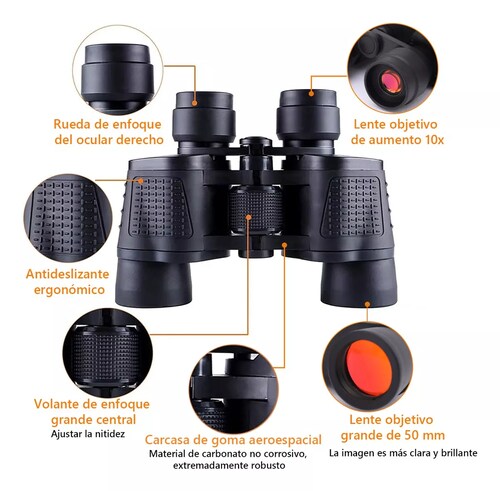 Rueda de enfoque del ocular derecho

Lente objetivo de aumento 10x

Antideslizante ergonómico

Volante de enfoque grande central
Ajustar la nitidez

Carcasa de goma aeroespacial
Material de carbonato no corrosivo, extremadamente robusto

Lente objetivo grande de 50 mm
La imagen es más clara y brillante