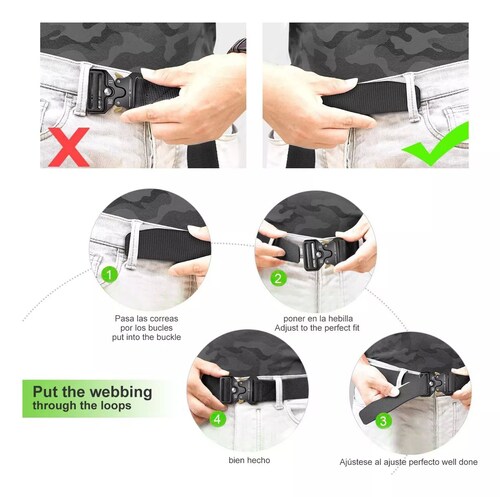 1

Pasa las correas
por los bucles
put into the buckle

2

poner en la hebilla
Adjust to the perfect fit

Put the webbing
through the loops

4

bien hecho

3

Ajústese al ajuste perfecto well done