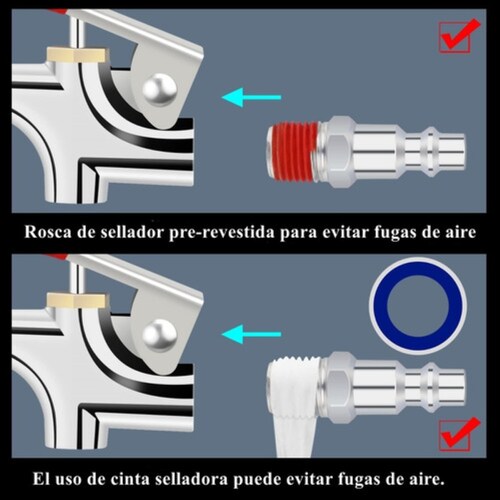 Rosca de sellador pre-revestida para evitar fugas de aire

El uso de cinta selladora puede evitar fugas de aire.