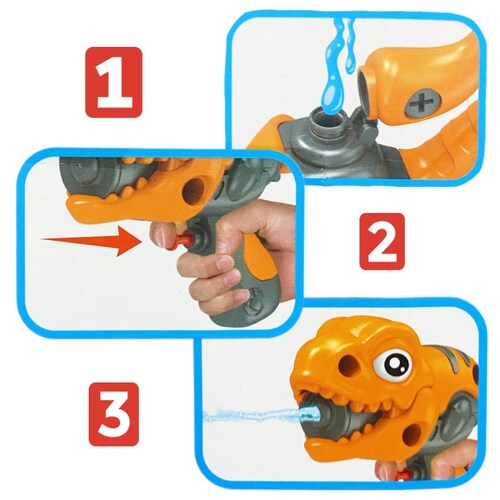 1

2

3