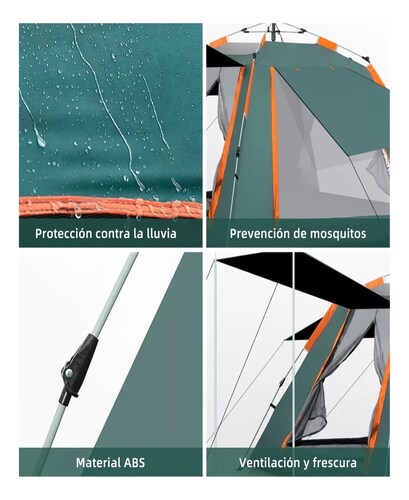 Protección contra la lluvia

Prevención de mosquitos

Material ABS

Ventilación y frescura