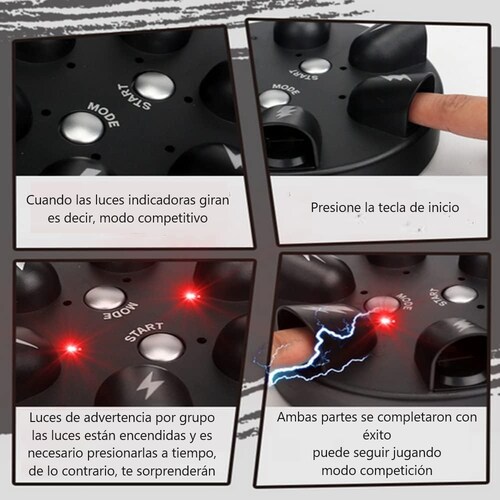 START
MODE

Cuando las luces indicadoras giran
es decir, modo competitivo

START
MODE

Presione la tecla de inicio

MODE
START

Luces de advertencia por grupo
las luces están encendidas y es
necesario presionarlas a tiempo,
de lo contrario, te sorprenderán

MODE
START

Ambas partes se completaron con
éxito
puede seguir jugando
modo competición