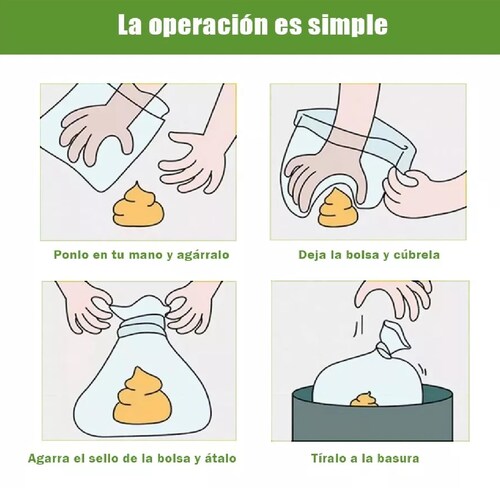 La operación es simple

Ponlo en tu mano y agárralo

Deja la bolsa y cúbrela

Agarra el sello de la bolsa y átalo

Tíralo a la basura