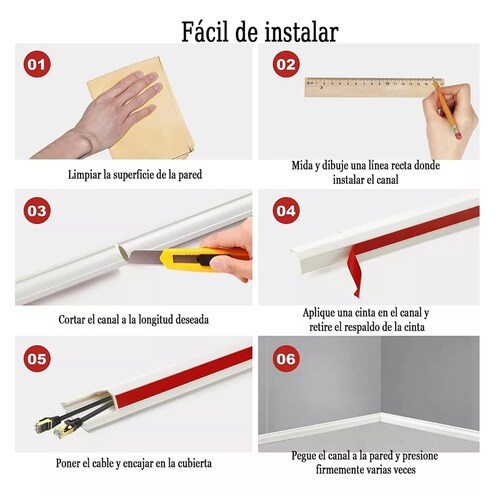 Fácil de instalar

01

Limpiar la superficie de la pared

02

Mida y dibuje una línea recta donde instalar el canal

03

Cortar el canal a la longitud deseada

04

Aplique una cinta en el canal y retire el respaldo de la cinta

05

Poner el cable y encajar en la cubierta

06

Pegue el canal a la pared y presione firmemente varias veces