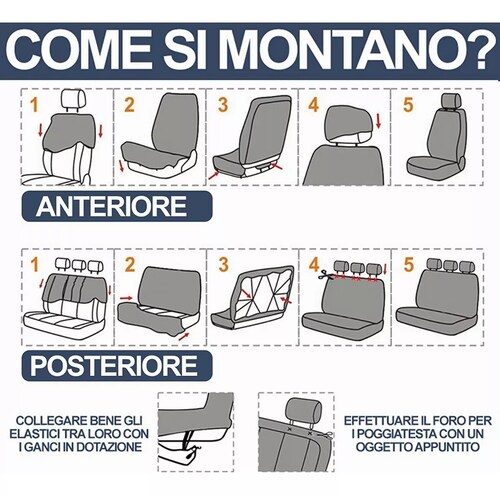 COME SI MONTANO?

1

2

3

4

5

ANTERIORE

1

2

3

4

5

POSTERIORE

COLLEGARE BENE GLI ELASTICI TRA LORO CON I GANCI IN DOTAZIONE

EFFETTUARE IL FORO PER I POGGIATESTA CON UN OGGETTO APPUNTITO