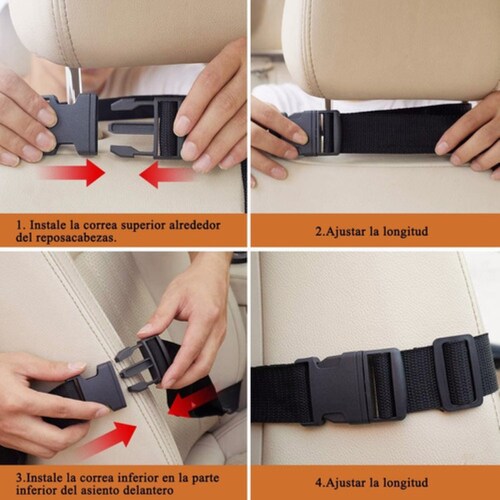 1. Instale la correa superior alrededor del reposacabezas.

2.Ajustar la longitud

3.Instale la correa inferior en la parte inferior del asiento delantero

4.Ajustar la longitud