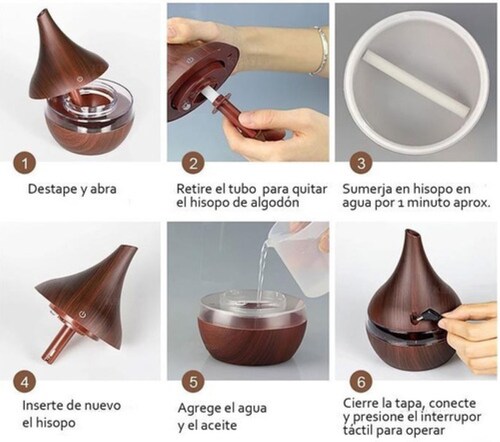 1
Destape y abra

2
Retire el tubo para quitar el hisopo de algodón

3
Sumerja en hisopo en agua por 1 minuto aprox.

4
Inserte de nuevo el hisopo

5
Agrege el agua y el aceite

6
Cierre la tapa, conecte y presione el interrupor táctil para operar