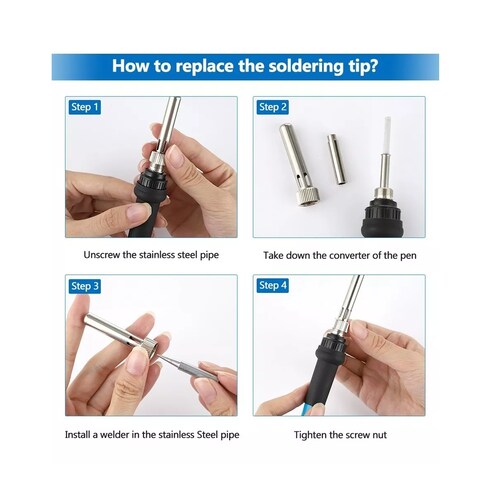 How to replace the soldering tip?

Step 1

Unscrew the stainless steel pipe

Step 2

Take down the converter of the pen

Step 3

Install a welder in the stainless Steel pipe

Step 4

Tighten the screw nut