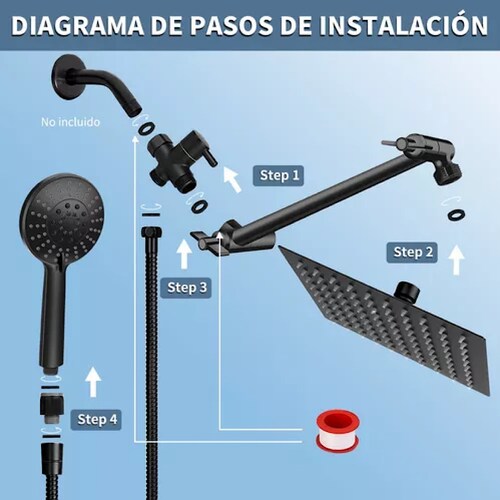 DIAGRAMA DE PASOS DE INSTALACIÓN

No incluido

Step 1

Step 2

Step 3

Step 4