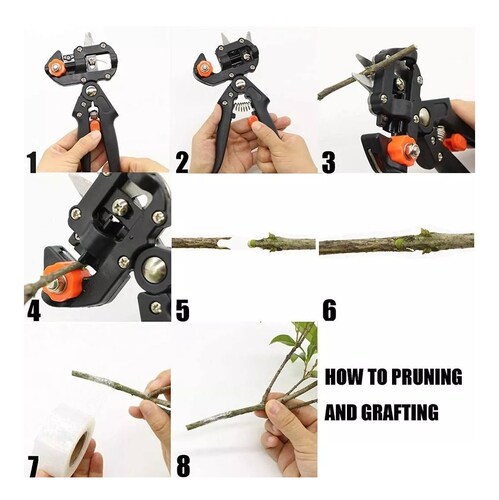 1
2
3
4
5
6
7
8

HOW TO PRUNING
AND GRAFTING