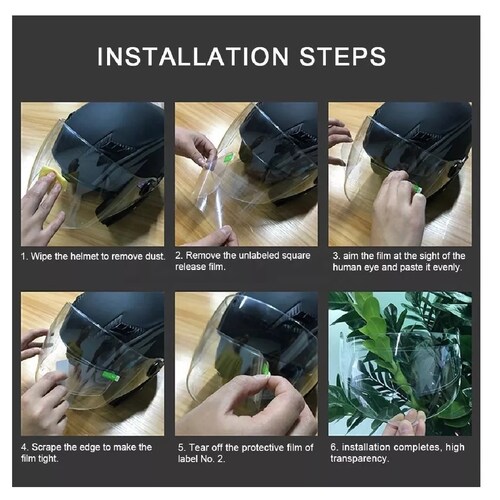 INSTALLATION STEPS

1. Wipe the helmet to remove dust.

2. Remove the unlabeled square release film.

3. aim the film at the sight of the human eye and paste it evenly.

4. Scrape the edge to make the film tight.

5. Tear off the protective film of label No. 2.

6. installation completes, high transparency.