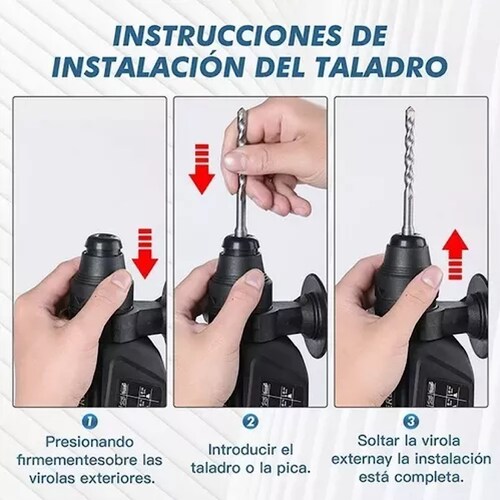 INSTRUCCIONES DE INSTALACIÓN DEL TALADRO

1
Presionando firmementesobre las virolas exteriores.

2
Introducir el taladro o la pica.

3
Soltar la virola externay la instalación está completa.