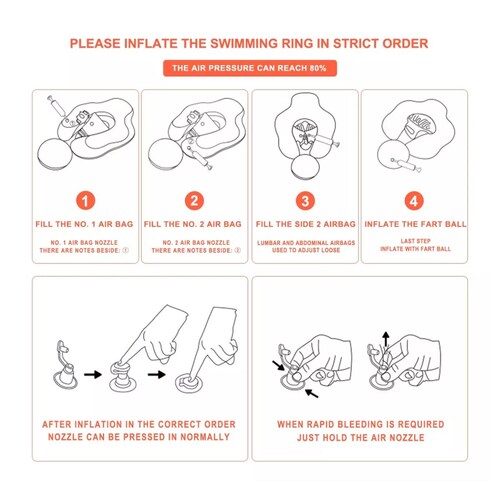 PLEASE INFLATE THE SWIMMING RING IN STRICT ORDER

THE AIR PRESSURE CAN REACH 80%

1

FILL THE NO. 1 AIR BAG

NO. 1 AIR BAG NOZZLE
THERE ARE NOTES BESIDE: ①

2

FILL THE NO. 2 AIR BAG

NO. 2 AIR BAG NOZZLE
THERE ARE NOTES BESIDE: ②

3

FILL THE SIDE 2 AIRBAG

LUMBAR AND ABDOMINAL AIRBAGS
USED TO ADJUST LOOSE

4

INFLATE THE FART BALL

LAST STEP
INFLATE WITH FART BALL

AFTER INFLATION IN THE CORRECT ORDER
NOZZLE CAN BE PRESSED IN NORMALLY

WHEN RAPID BLEEDING IS REQUIRED
JUST HOLD THE AIR NOZZLE