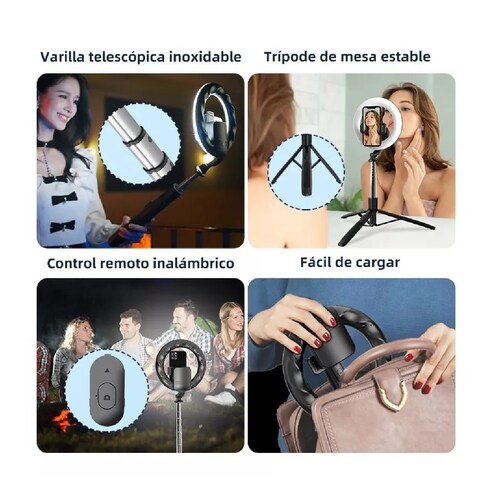 Varilla telescópica inoxidable

Trípode de mesa estable

Control remoto inalámbrico

Fácil de cargar