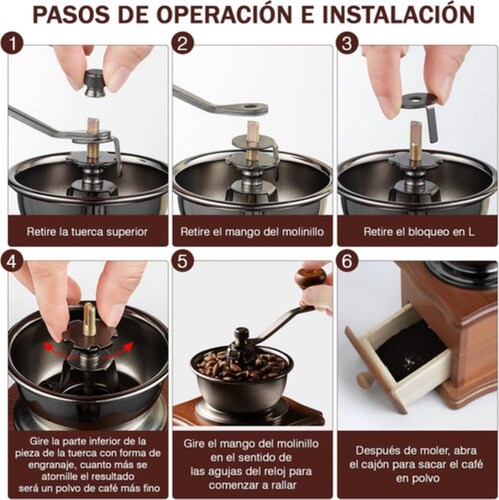 PASOS DE OPERACIÓN E INSTALACIÓN

1
Retire la tuerca superior

2
Retire el mango del molinillo

3
Retire el bloqueo en L

4
Gire la parte inferior de la pieza de la tuerca con forma de engranaje, cuanto más se atornille el resultado será un polvo de café más fino

5
Gire el mango del molinillo en el sentido de las agujas del reloj para comenzar a rallar

6
Después de moler, abra el cajón para sacar el café en polvo