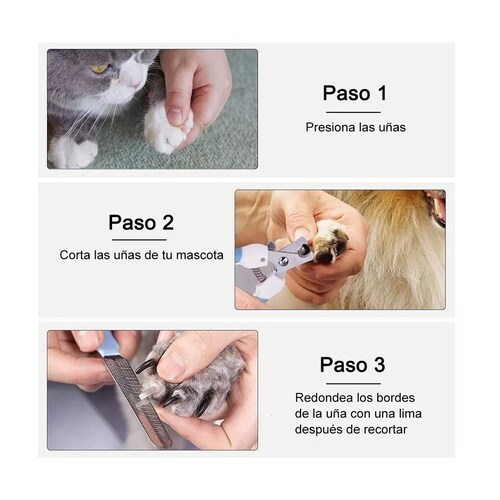 Paso 1

Presiona las uñas

Paso 2

Corta las uñas de tu mascota

Paso 3

Redondea los bordes de la uña con una lima después de recortar