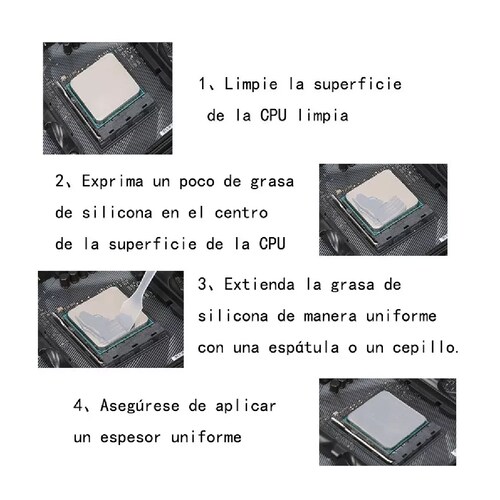 1、Limpie la superficie de la CPU limpia

2、Exprima un poco de grasa de silicona en el centro de la superficie de la CPU

3、Extienda la grasa de silicona de manera uniforme con una espátula o un cepillo.

4、Asegúrese de aplicar un espesor uniforme