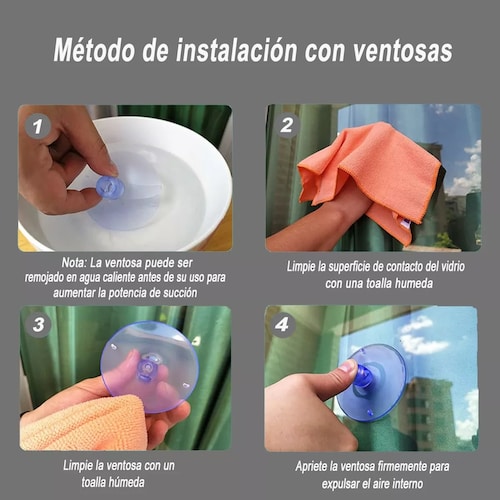 Método de instalación con ventosas

1

Nota: La ventosa puede ser remojado en agua caliente antes de su uso para aumentar la potencia de succión

2

Limpie la superficie de contacto del vidrio con una toalla humeda

3

Limpie la ventosa con un toalla húmeda

4

Apriete la ventosa firmemente para expulsar el aire interno