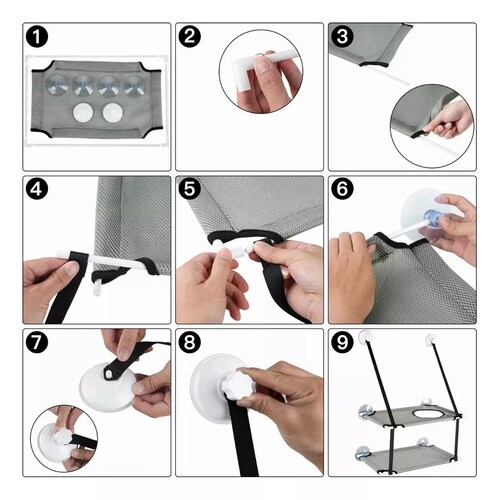 1
2
3
4
5
6
7
8
9