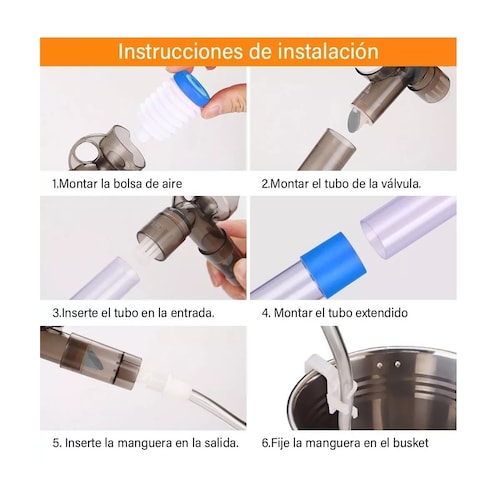 Instrucciones de instalación

1.Montar la bolsa de aire

2.Montar el tubo de la válvula.

3.Inserte el tubo en la entrada.

4. Montar el tubo extendido

5. Inserte la manguera en la salida.

6.Fije la manguera en el busket