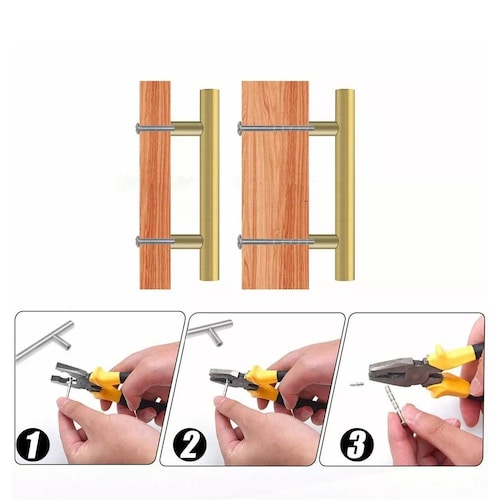 1

2

3