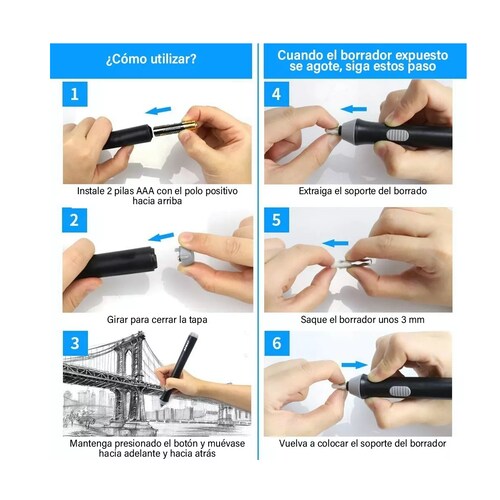 ¿Cómo utilizar?

1

Instale 2 pilas AAA con el polo positivo hacia arriba

2

Girar para cerrar la tapa

3

Mantenga presionado el botón y muévase hacia adelante y hacia atrás

Cuando el borrador expuesto se agote, siga estos paso

4

Extraiga el soporte del borrado

5

Saque el borrador unos 3 mm

6

Vuelva a colocar el soporte del borrador