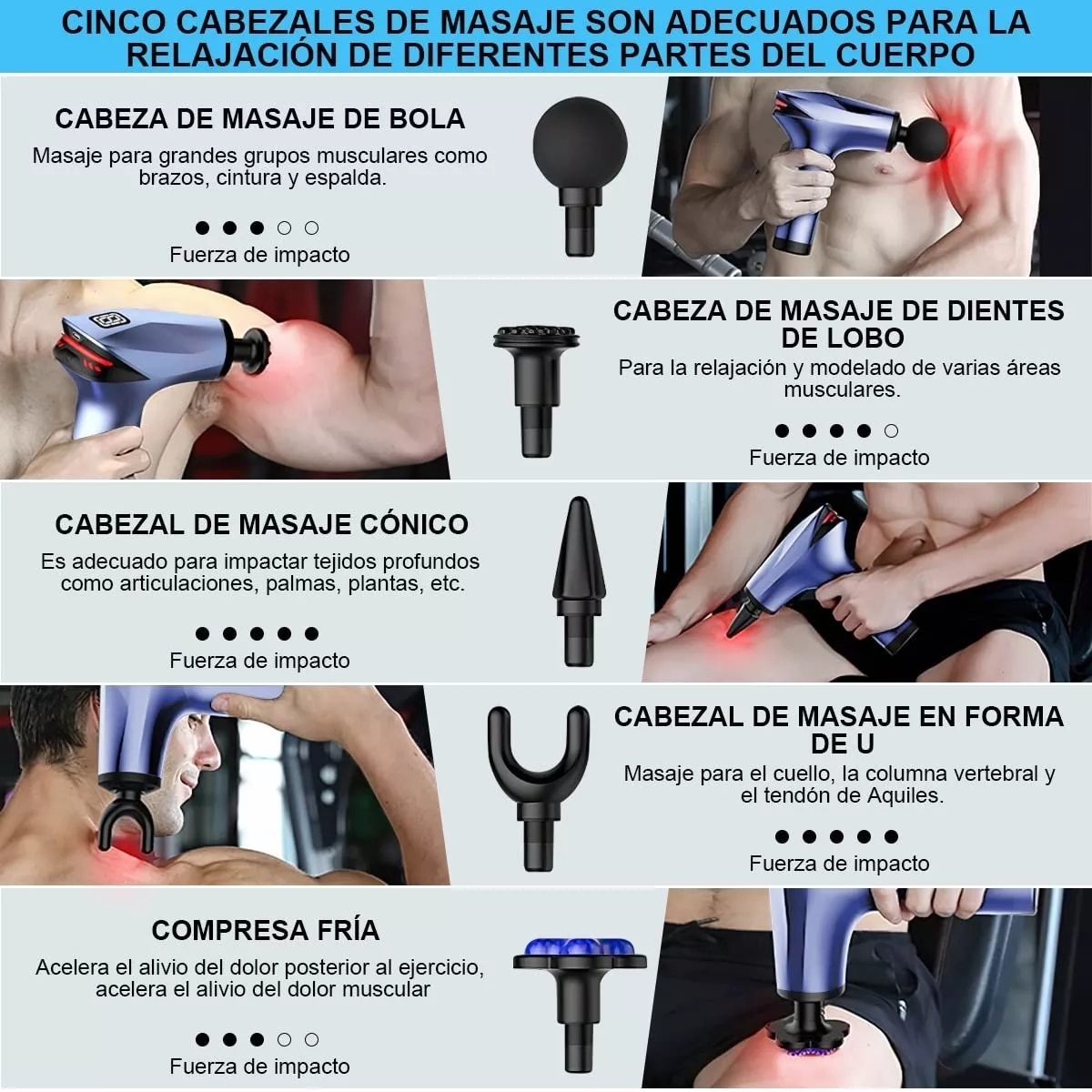 CINCO CABEZALES DE MASAJE SON ADECUADOS PARA LA RELAJACIÓN DE DIFERENTES PARTES DEL CUERPO

CABEZA DE MASAJE DE BOLA

Masaje para grandes grupos musculares como brazos, cintura y espalda.

●●●○○
Fuerza de impacto

CABEZA DE MASAJE DE DIENTES DE LOBO

Para la relajación y modelado de varias áreas musculares.

●●●●○
Fuerza de impacto

CABEZAL DE MASAJE CÓNICO

Es adecuado para impactar tejidos profundos como articulaciones, palmas, plantas, etc.

●●●●●
Fuerza de impacto

CABEZAL DE MASAJE EN FORMA DE U

Masaje para el cuello, la columna vertebral y el tendón de Aquiles.

●●●●●
Fuerza de impacto

COMPRESA FRÍA

Acelera el alivio del dolor posterior al ejercicio, acelera el alivio del dolor muscular

●●●○○
Fuerza de impacto