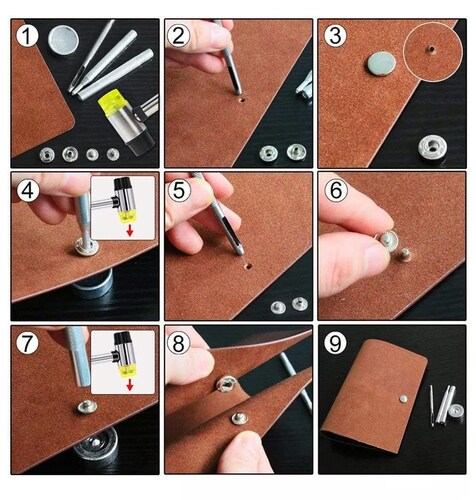 1
2
3
4
5
6
7
8
9